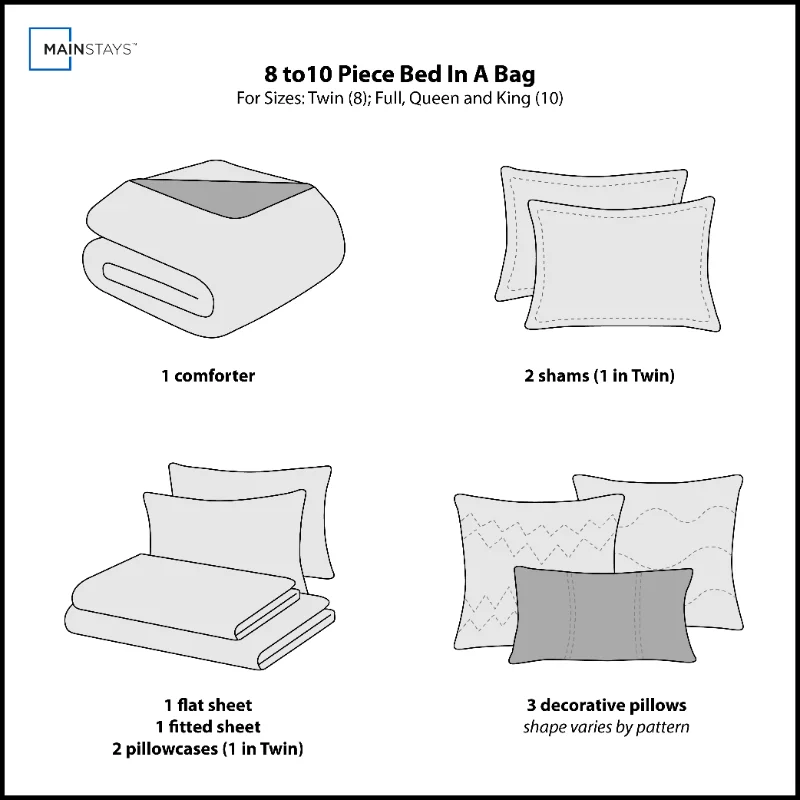 MAINSTAYS™

8 to10 Piece Bed In A Bag
For Sizes: Twin (8); Full, Queen and King (10)

1 comforter

2 shams (1 in Twin)

1 flat sheet
1 fitted sheet
2 pillowcases (1 in Twin)

3 decorative pillows
shape varies by pattern